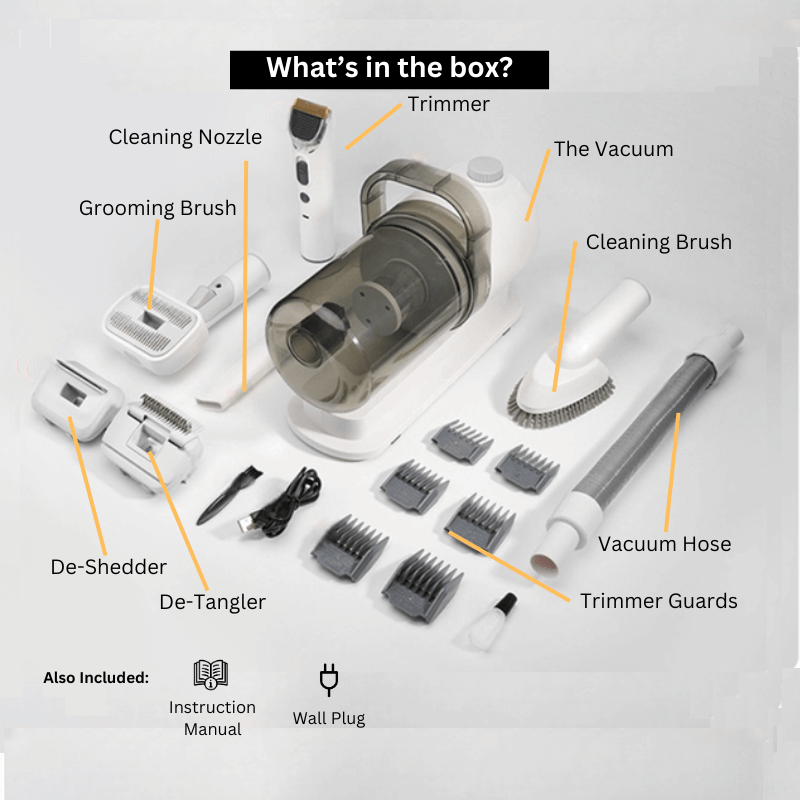 What's in the box?

Trimmer

Cleaning Nozzle

The Vacuum

Grooming Brush

Cleaning Brush

Vacuum Hose

De-Shedder

De-Tangler

Trimmer Guards

Also Included:

Instruction Manual

Wall Plug